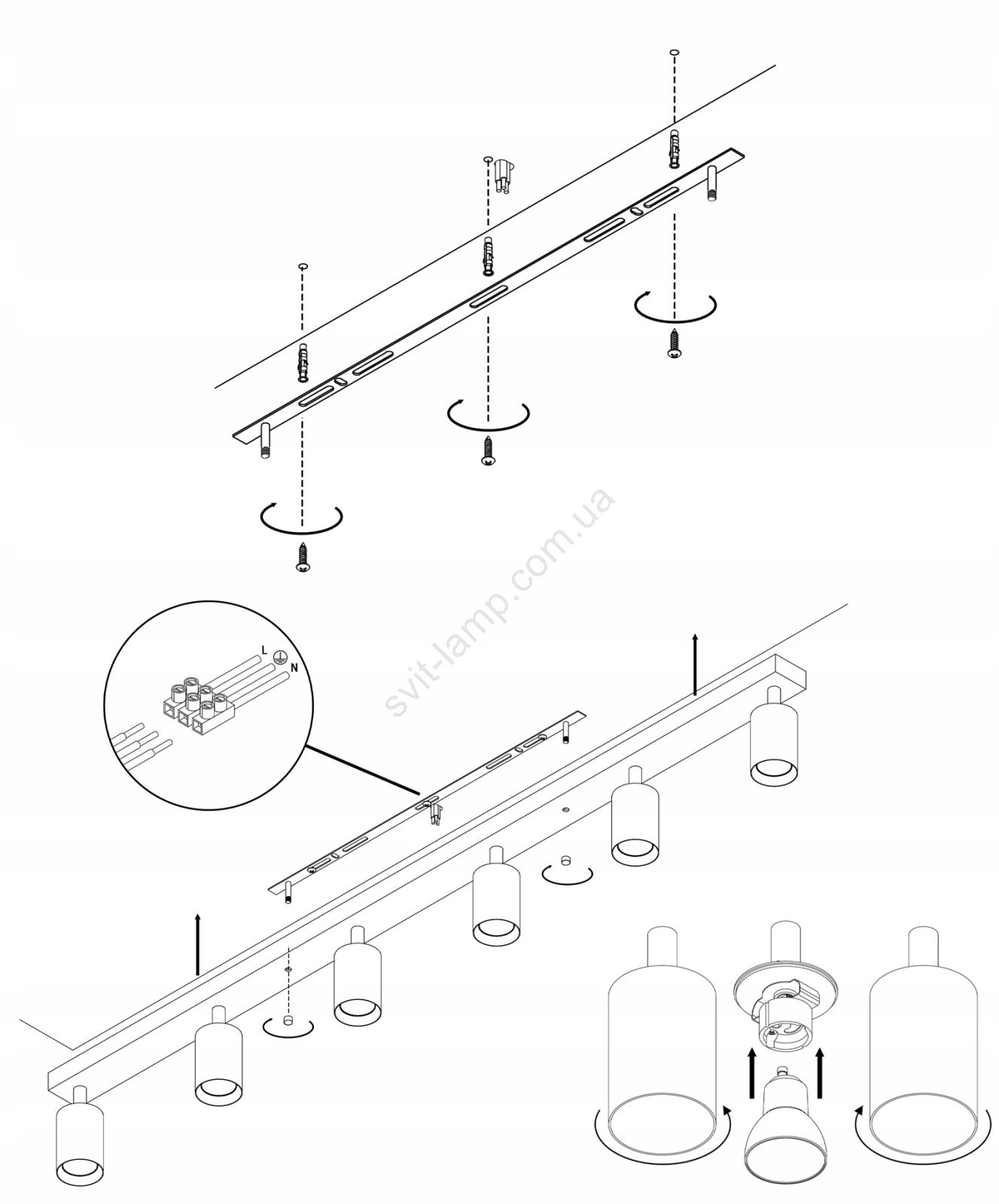 svit-lamp.com.ua

L
N