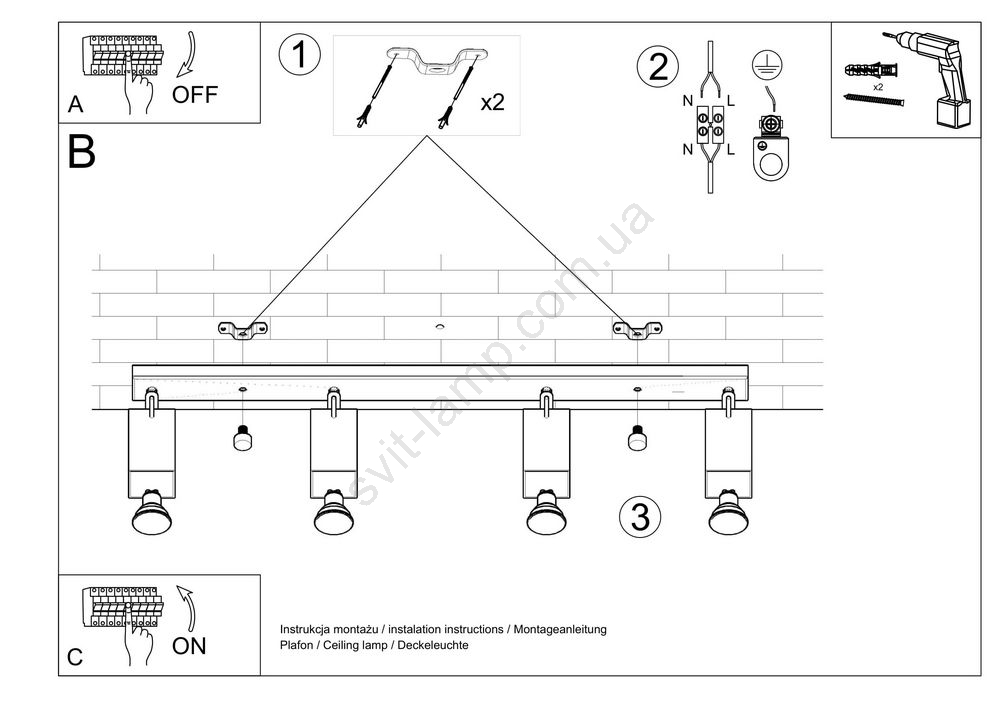 A
OFF

1

x2

2

N L
N L

x2

B

svit-lamp.com.ua

3

C
ON

Instrukcja montażu / instalation instructions / Montageanleitung
Plafon / Ceiling lamp / Deckeleuchte