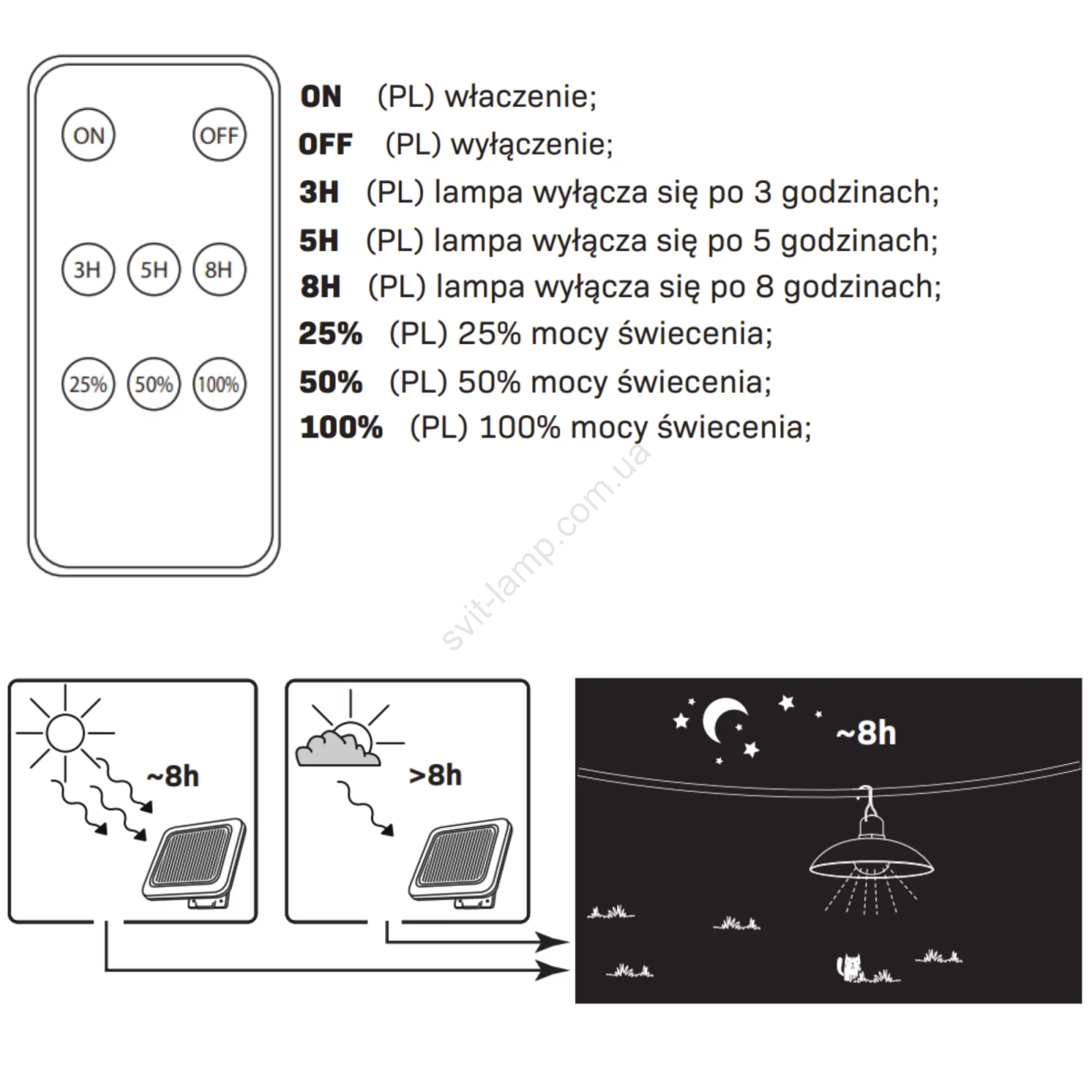 ON OFF
3H 5H 8H
25% 50% 100%

ON (PL) właczenie;
OFF (PL) wyłączenie;
3H (PL) lampa wyłącza się po 3 godzinach;
5H (PL) lampa wyłącza się po 5 godzinach;
8H (PL) lampa wyłącza się po 8 godzinach;
25% (PL) 25% mocy świecenia;
50% (PL) 50% mocy świecenia;
100% (PL) 100% mocy świecenia;

svit-lamp.com.ua

~8h
>8h
~8h