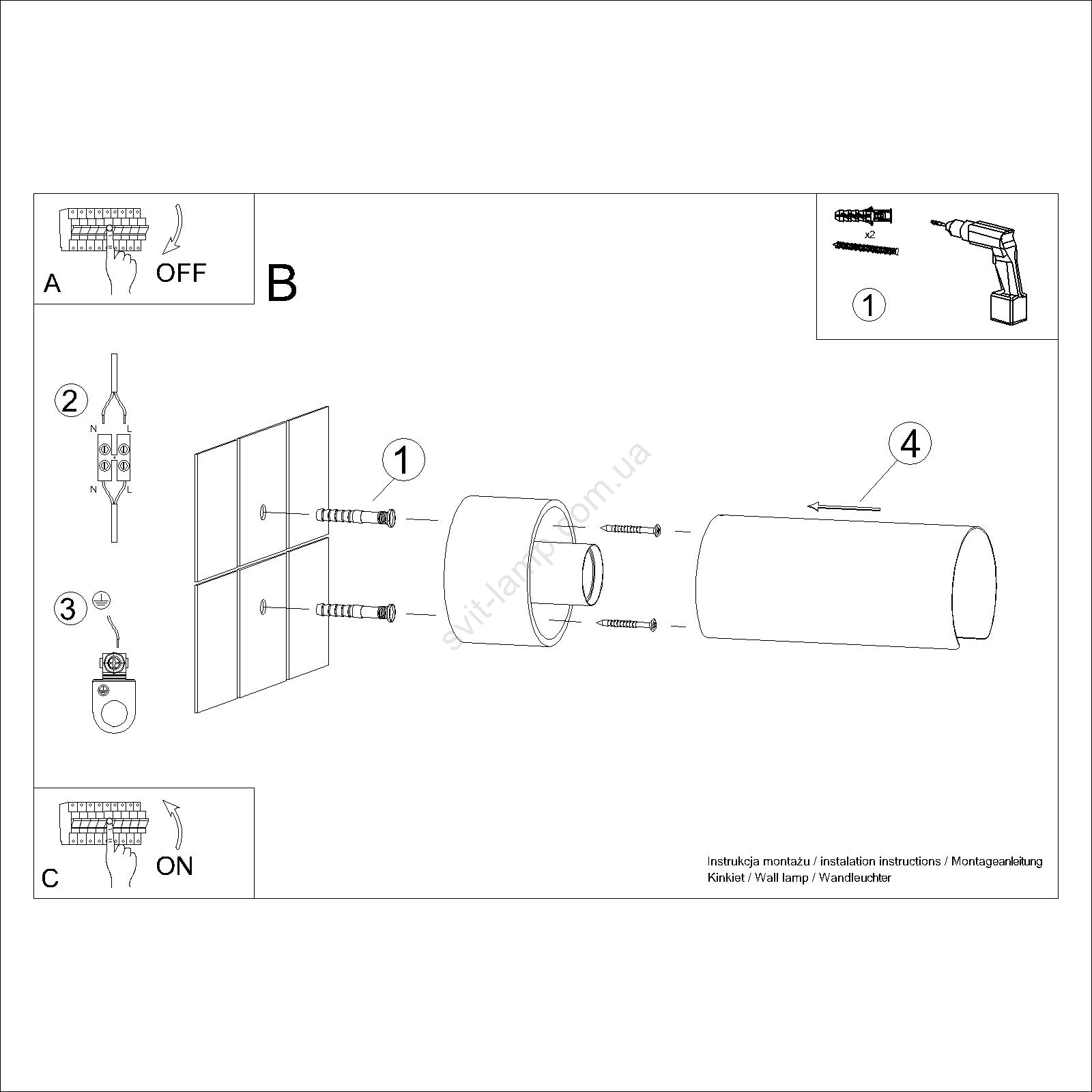 A OFF

B

x2

1

2

N L

N L

3

1

4

svit-lamp.com.ua

C ON

Instrukcja montażu / instalation instructions / Montageanleitung
Kinkiet / Wall lamp / Wandleuchter