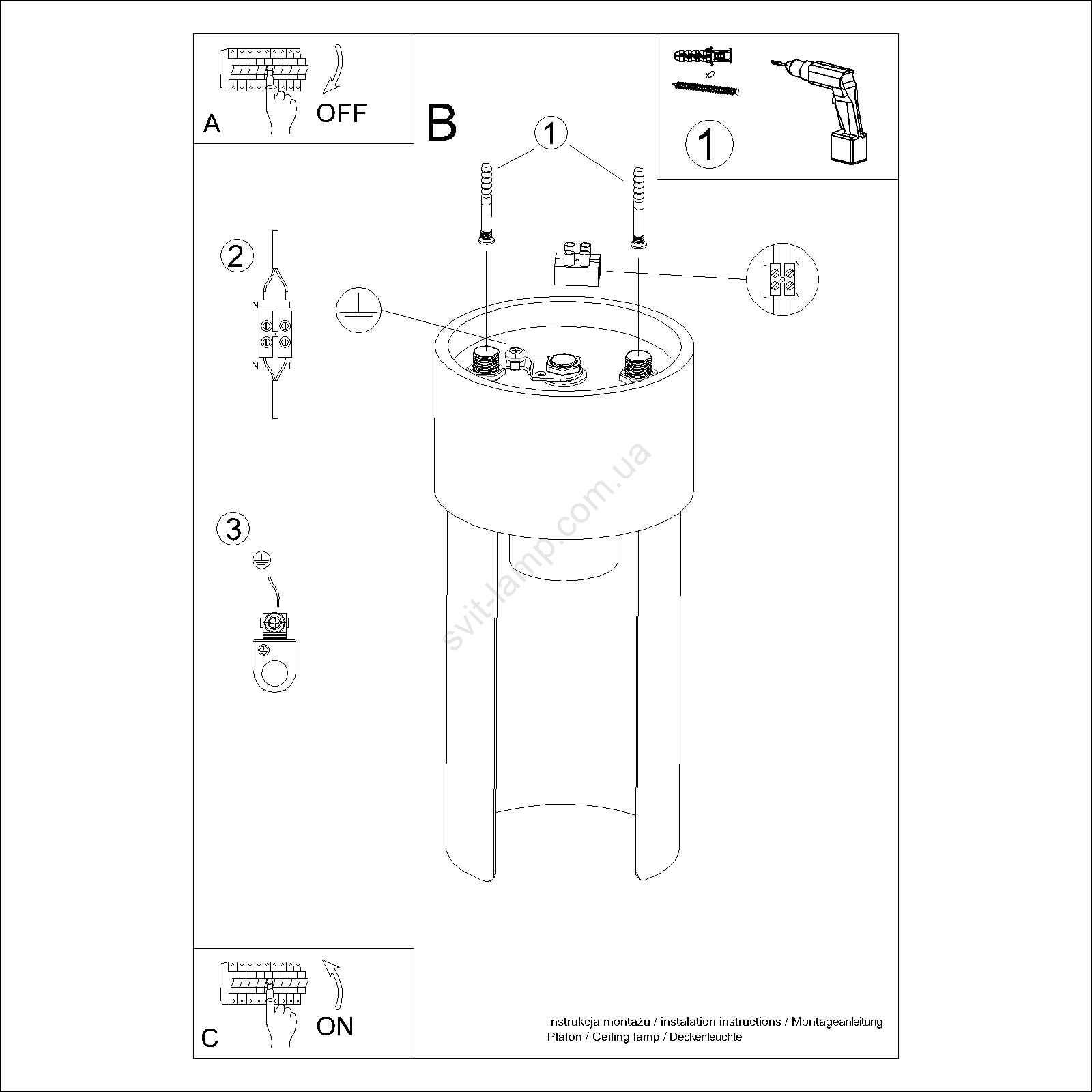 A
OFF

B

1

x2

1

2

N L

N L

L N

L N

3

svit-lamp.com.ua

C
ON

Instrukcja montażu / instalation instructions / Montageanleitung
Plafon / Ceiling lamp / Deckenleuchte