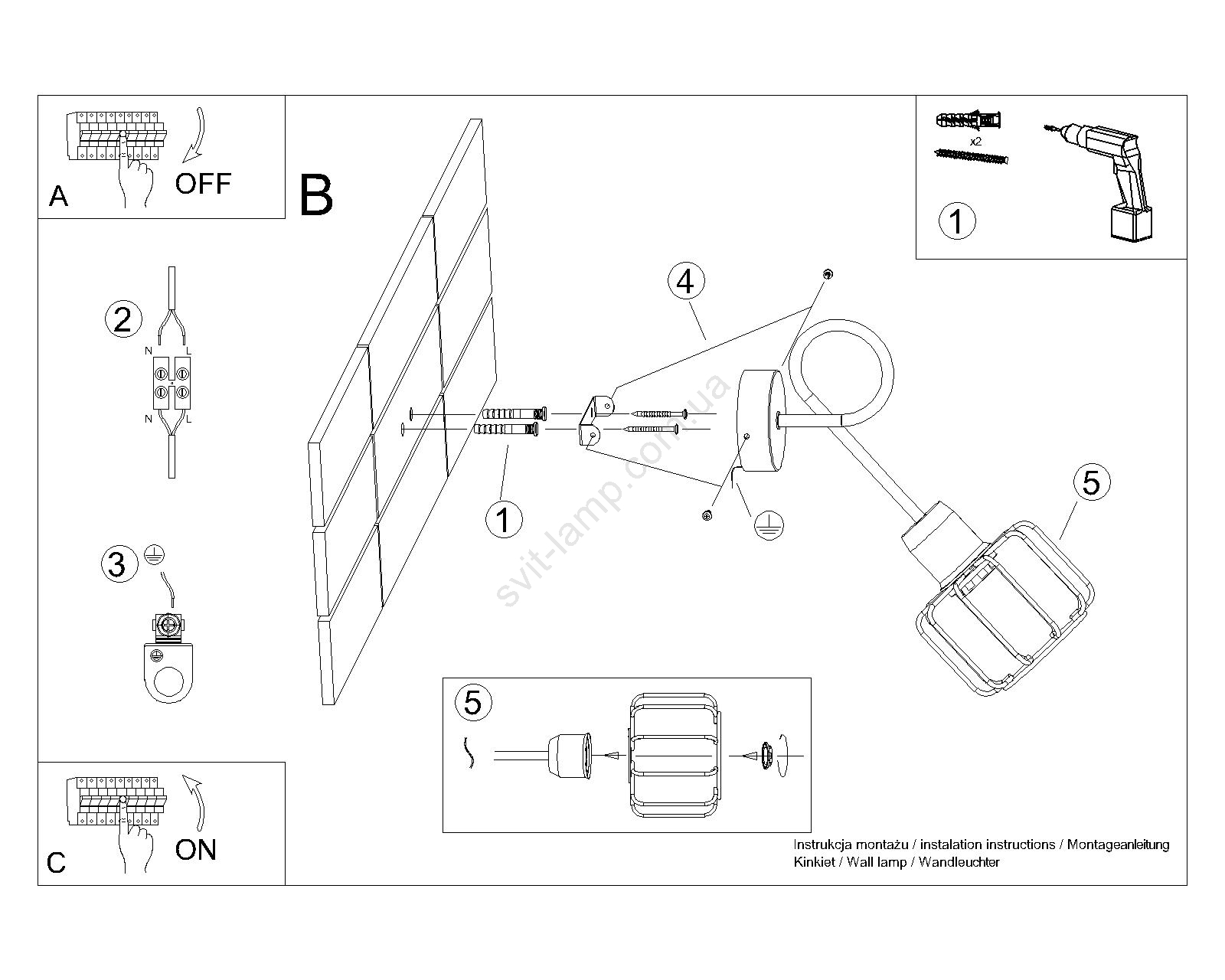 A
OFF

B

x2
1

2
N L
N L

3

4

1

5

svit-lamp.com.ua

5

C
ON

Instrukcja montażu / instalation instructions / Montageanleitung
Kinkiet / Wall lamp / Wandleuchter