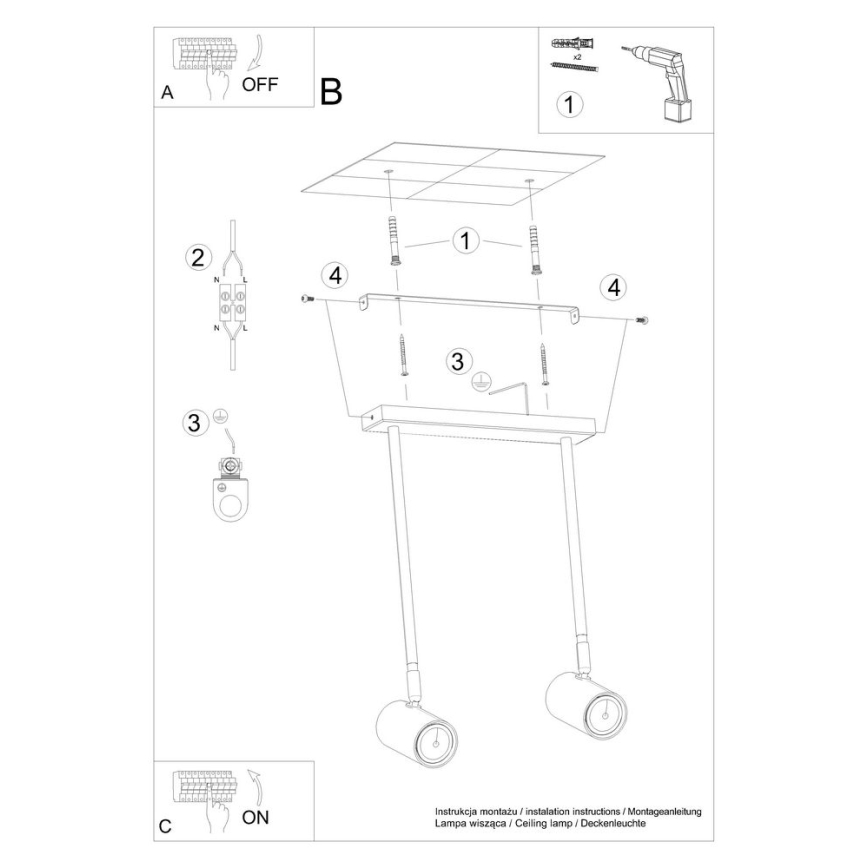 A
OFF

B

x2
1

1

2
N L
N L

4

4

3

3

C
ON

Instrukcja montażu / instalation instructions / Montageanleitung
Lampa wisząca / Ceiling lamp / Deckenleuchte