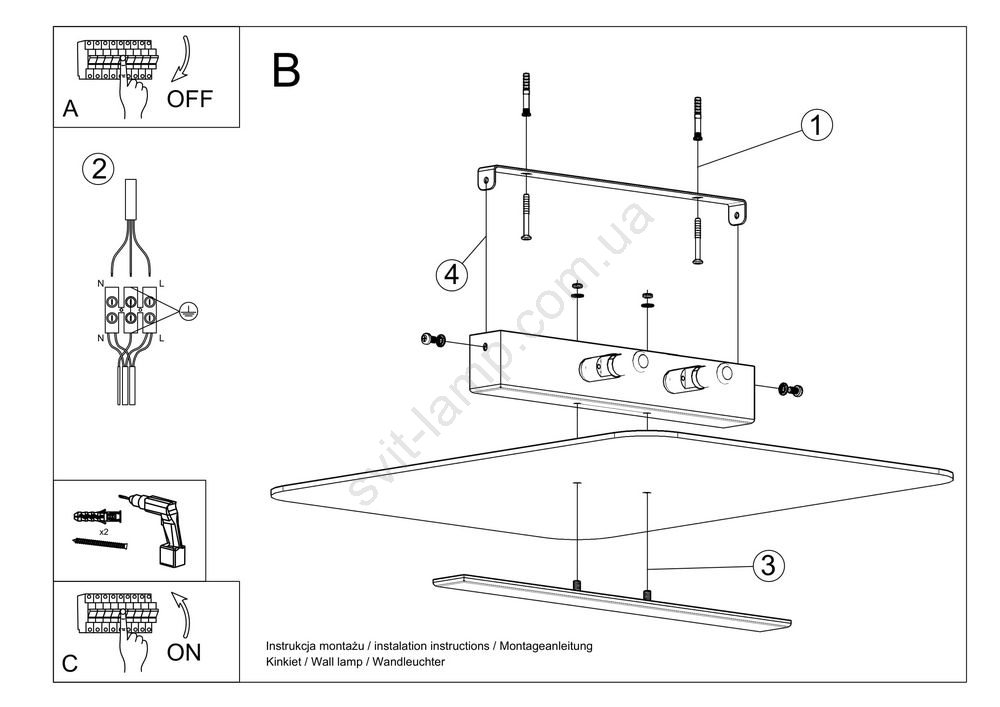 A
OFF

2

N
L
N
L

x2

C
ON

B

1

4

3

svit-lamp.com.ua

Instrukcja montażu / instalation instructions / Montageanleitung
Kinkiet / Wall lamp / Wandleuchter