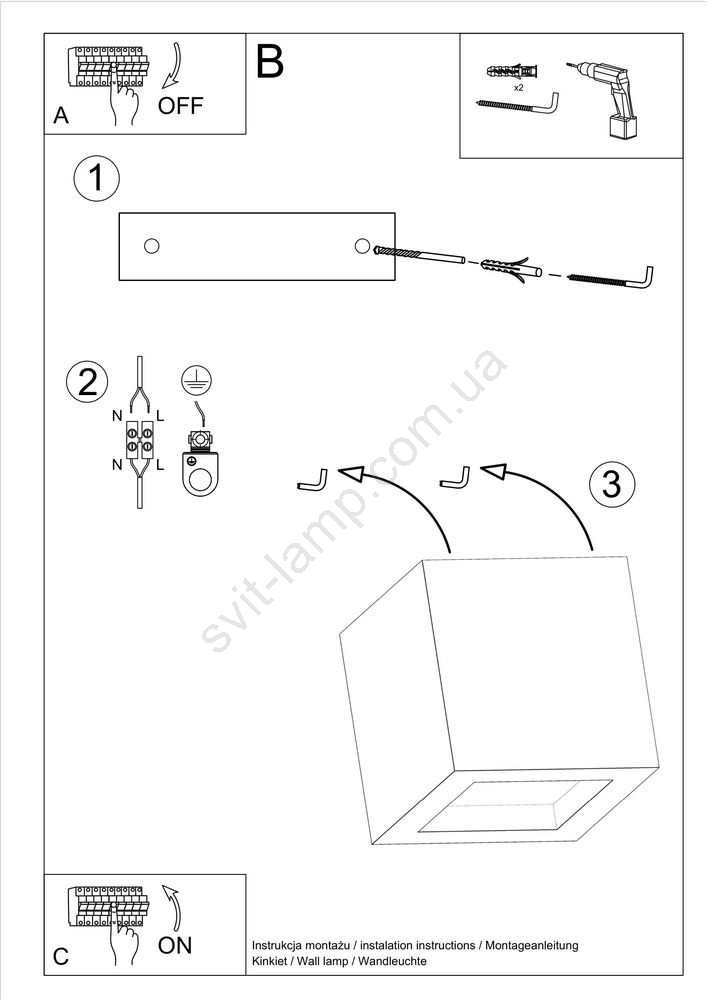 A OFF

B

x2

1

2

N L

N L

3

svit-lamp.com.ua

C ON

Instrukcja montażu / instalation instructions / Montageanleitung
Kinkiet / Wall lamp / Wandleuchte