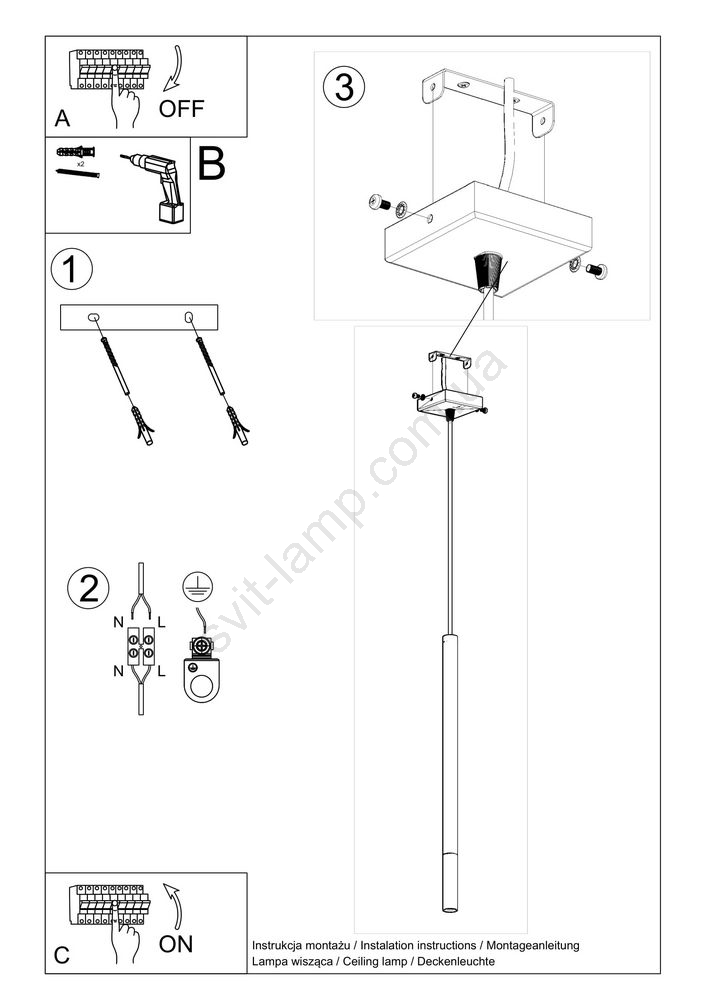 A
OFF

x2

B

1

2

N L
N L

3

svit-lamp.com.ua

C
ON

Instrukcja montażu / Instalation instructions / Montageanleitung
Lampa wisząca / Ceiling lamp / Deckenleuchte