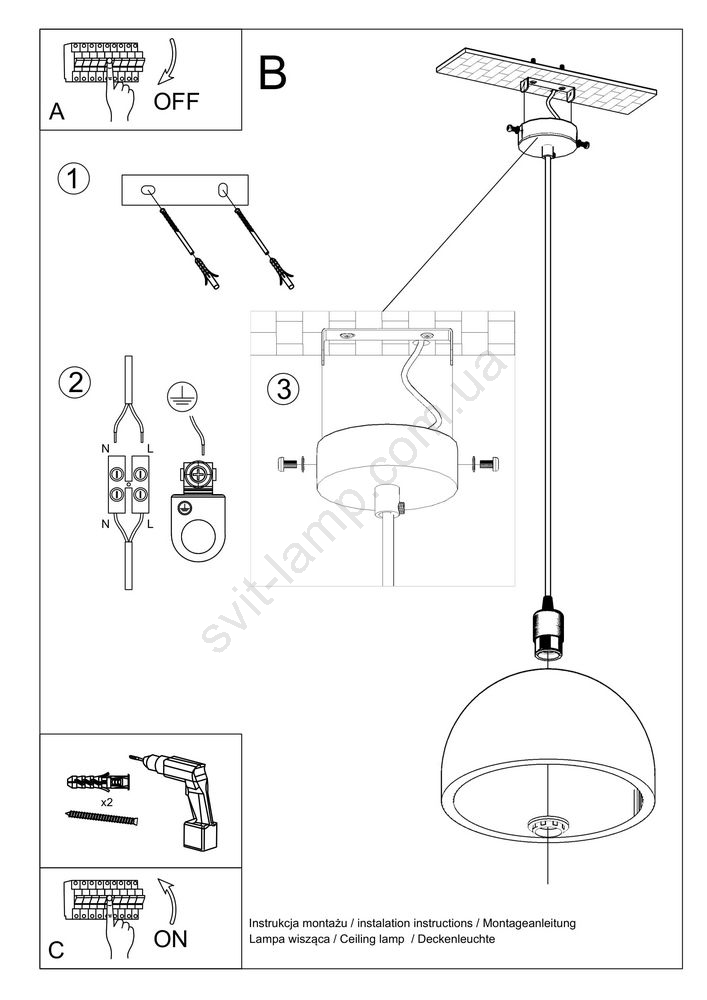 A
OFF

B

1

2

N L

N L

3

svit-lamp.com.ua

x2

C
ON

Instrukcja montażu / instalation instructions / Montageanleitung
Lampa wisząca / Ceiling lamp / Deckenleuchte