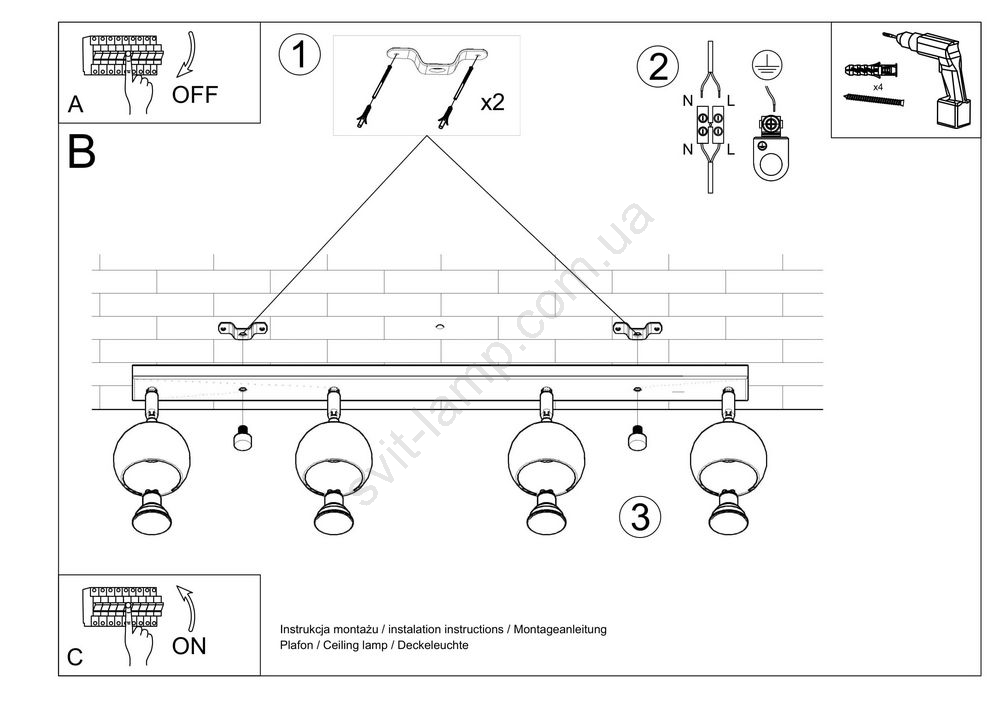 A
OFF

1

x2

2

N L
N L

x4

B

svit-lamp.com.ua

3

C
ON

Instrukcja montażu / instalation instructions / Montageanleitung
Plafon / Ceiling lamp / Deckeleuchte