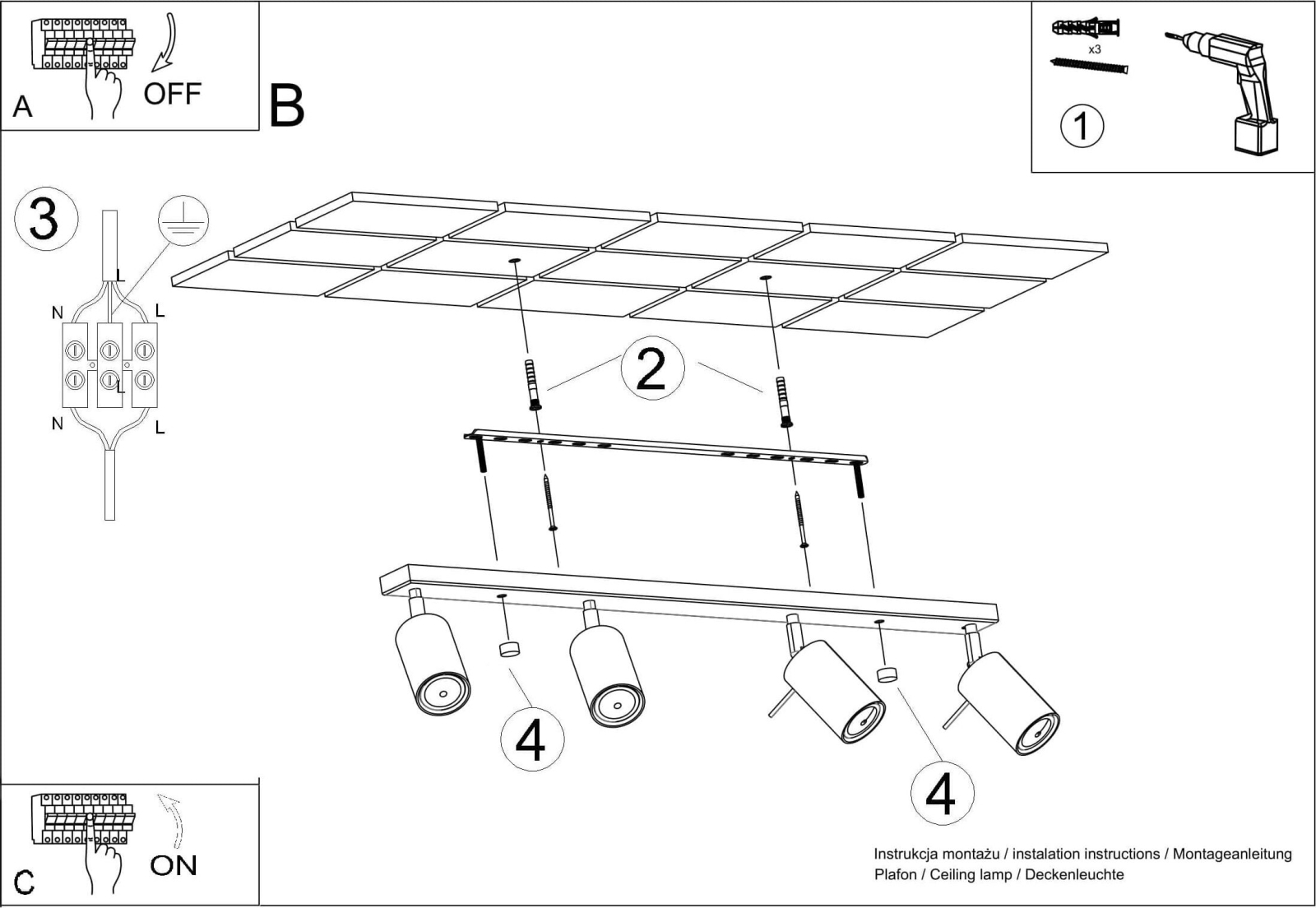 A

OFF

B

x3

1

3

L

N

L

L

N

L

2

4

4

C

ON

Instrukcja montażu / instalation instructions / Montageanleitung
Plafon / Ceiling lamp / Deckenleuchte