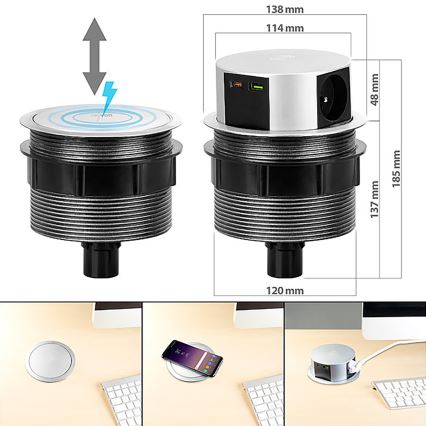 138 mm
114 mm
48 mm
185 mm
137 mm
120 mm