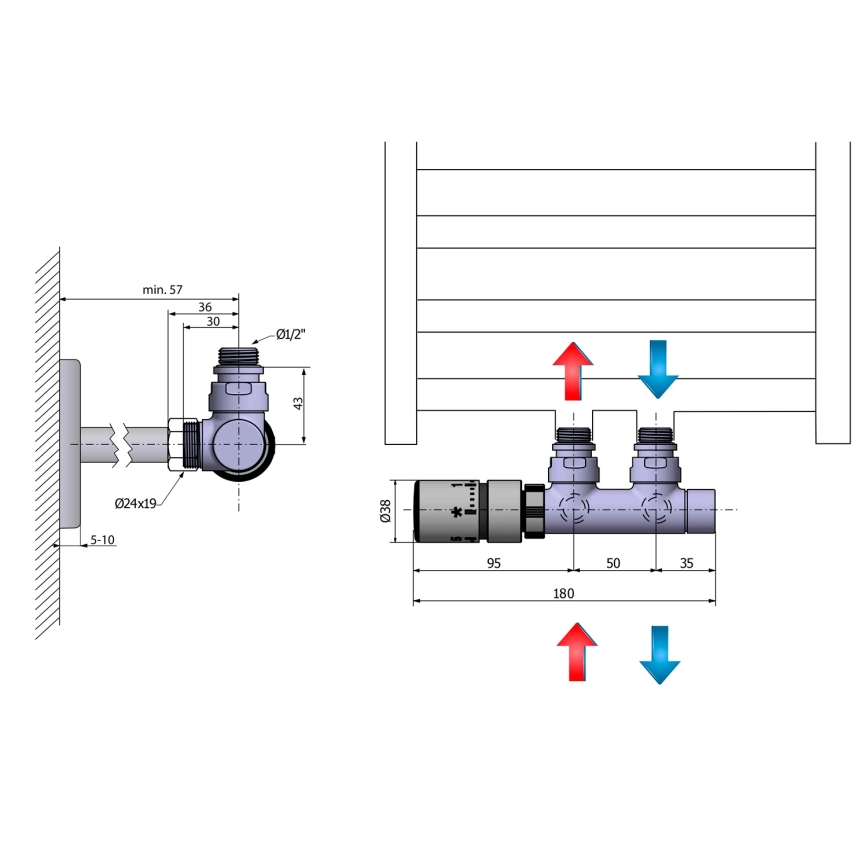 min. 57
36
30
Ø1/2"
43
Ø24x19
5-10
Ø38
1
*
5
95
50
35
180