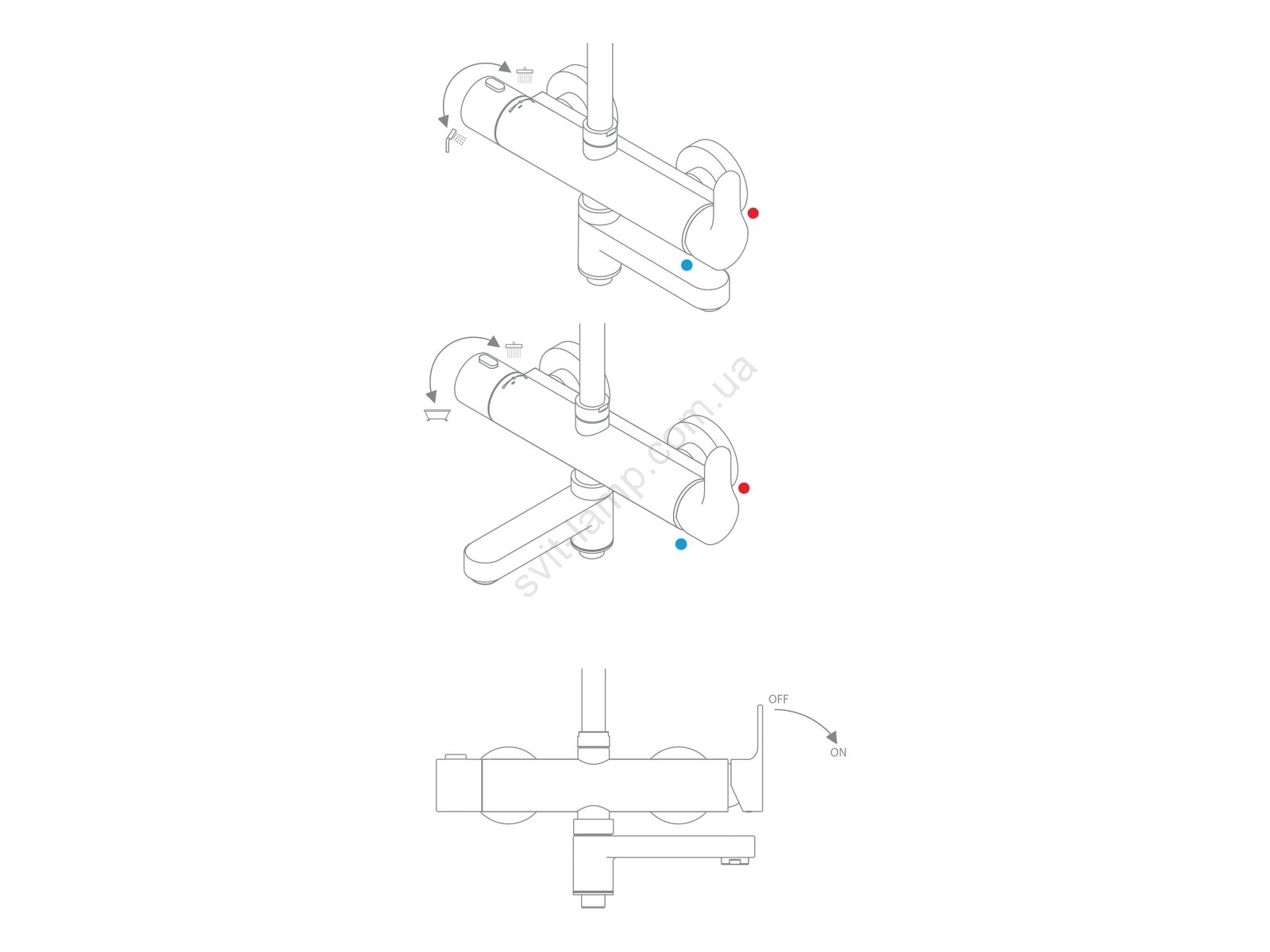 svitlamp.com.ua

OFF

ON