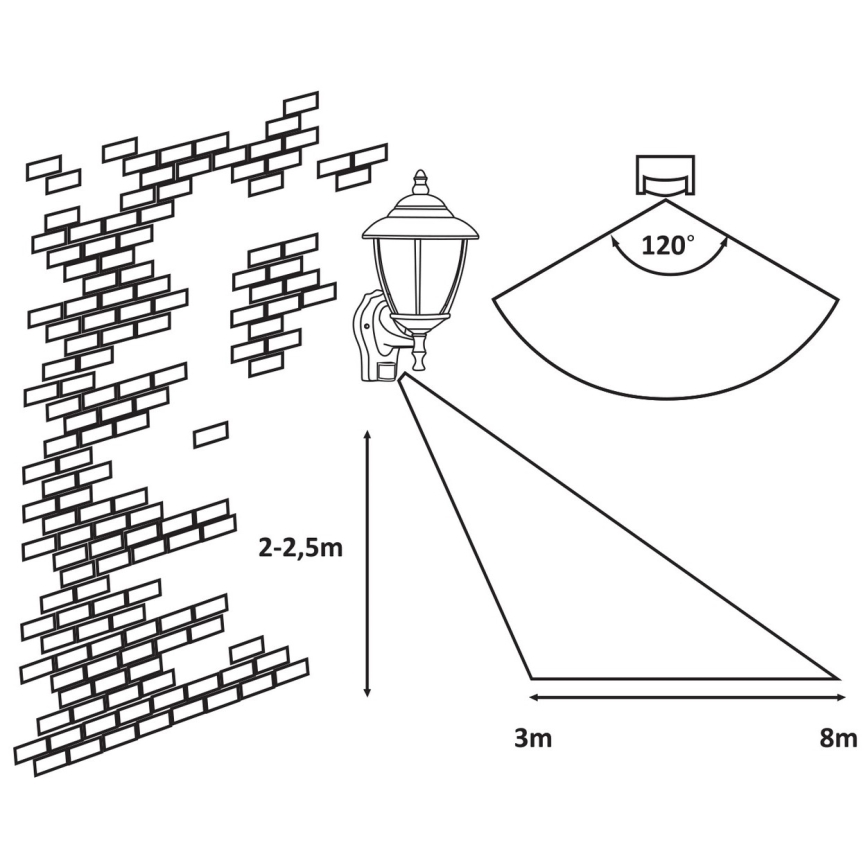 120°

2-2,5m

3m

8m