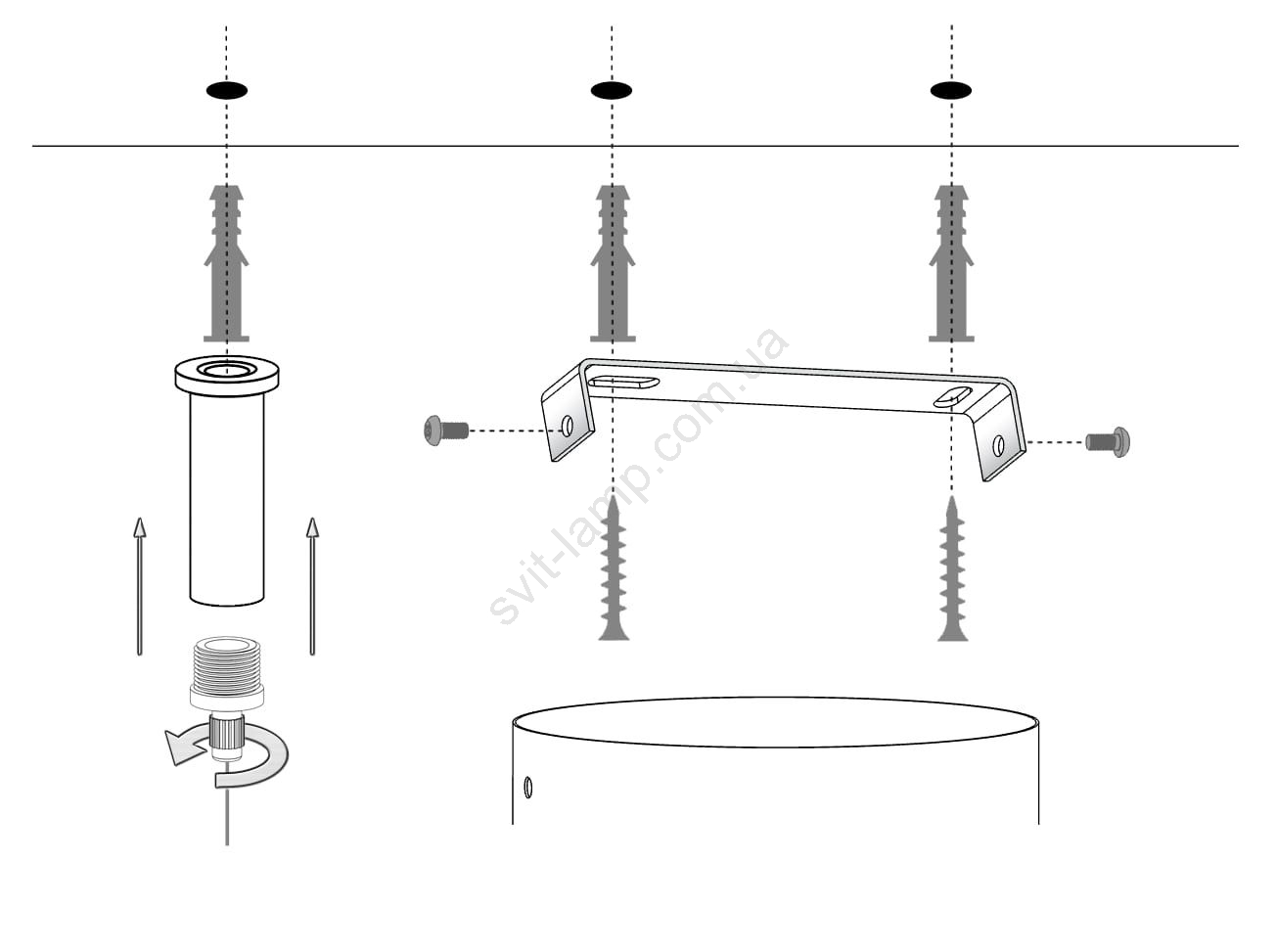 svit-lamp.com.ua