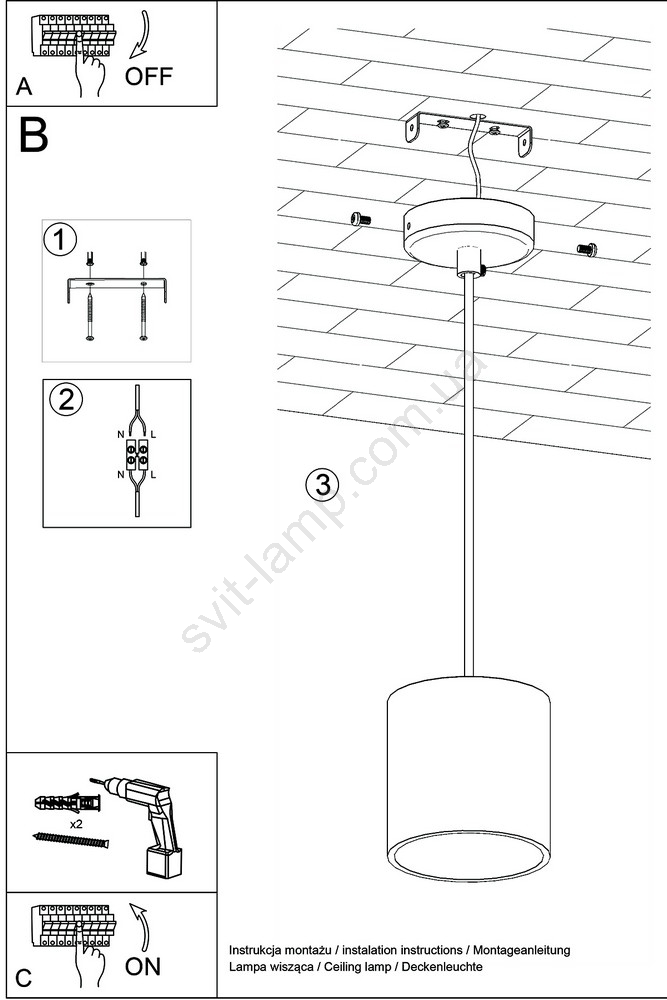 A
OFF
B
1
2
N L
N L
3
svit-lamp.com.ua
x2
C
ON
Instrukcja montażu / instalation instructions / Montageanleitung
Lampa wisząca / Ceiling lamp / Deckenleuchte