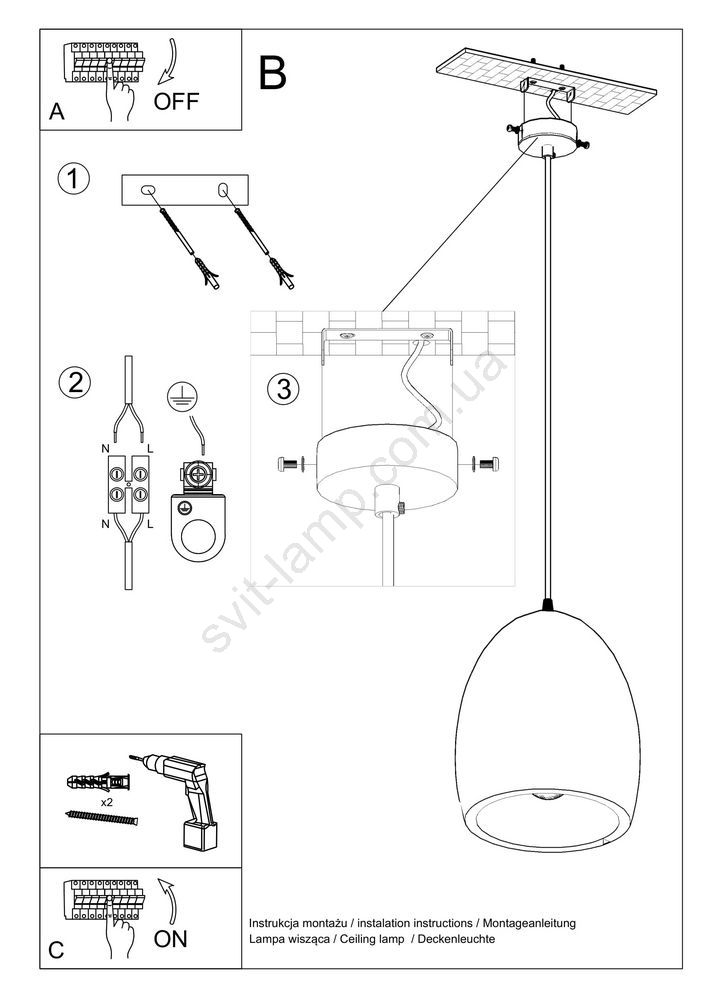 A
OFF

B

1

2

N L
N L

3

svit-lamp.com.ua

x2

C
ON

Instrukcja montażu / instalation instructions / Montageanleitung
Lampa wisząca / Ceiling lamp / Deckenleuchte