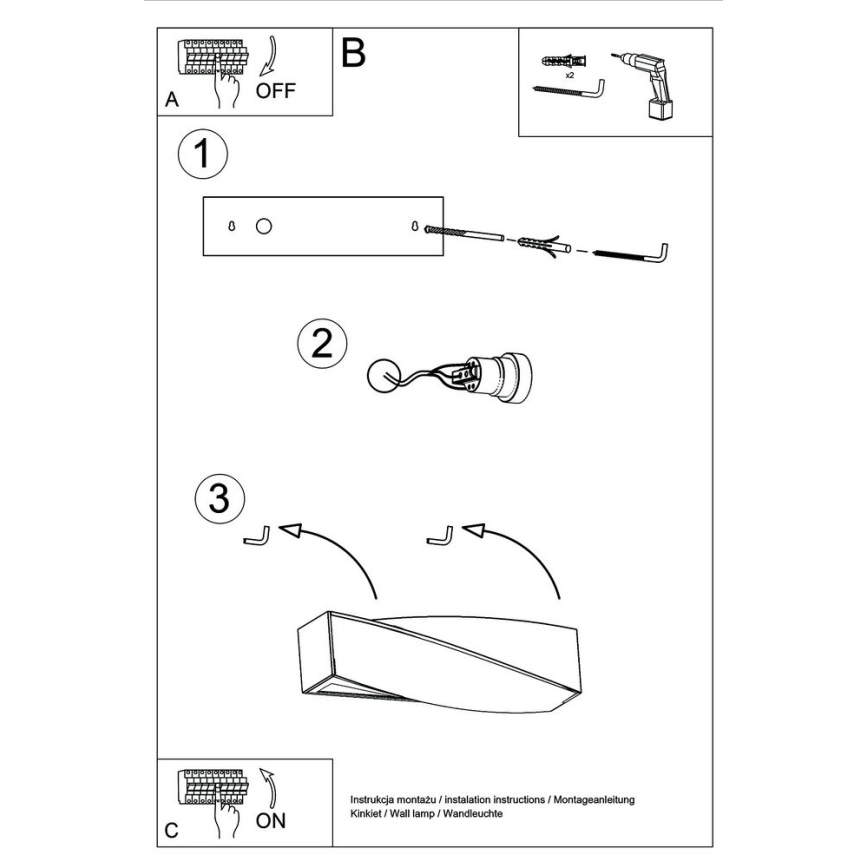 A OFF

B

x2

1

2

3

C ON

Instrukcja montażu / instalation instructions / Montageanleitung
Kinkiet / Wall lamp / Wandleuchte