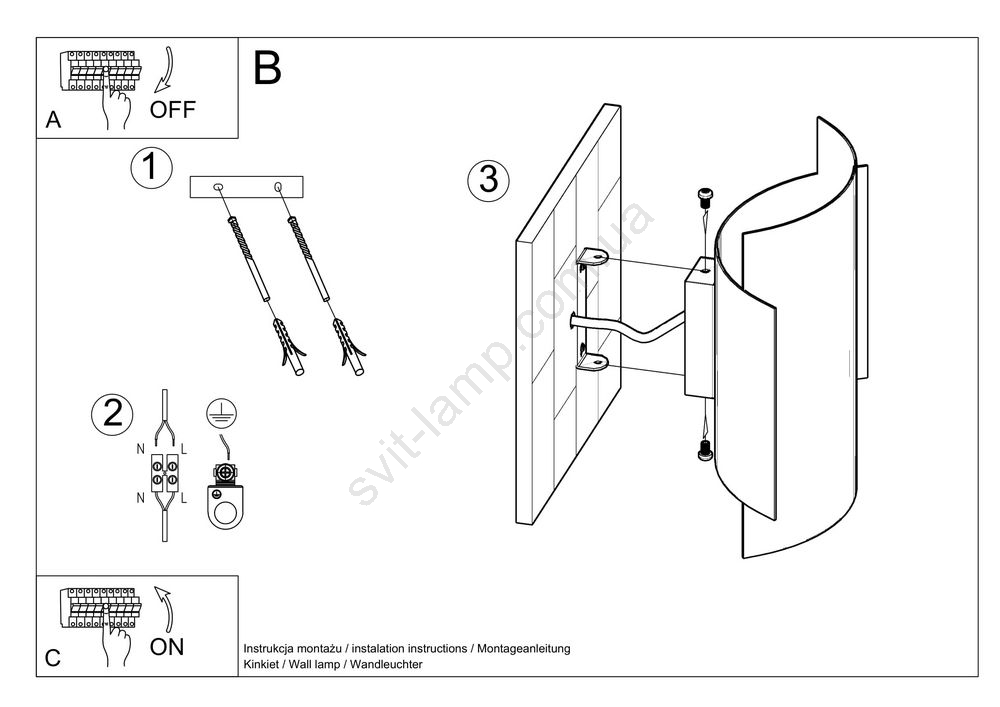 A
OFF

B

1

2
N L
N L

3

svit-lamp.com.ua

C
ON

Instrukcja montażu / instalation instructions / Montageanleitung
Kinkiet / Wall lamp / Wandleuchter