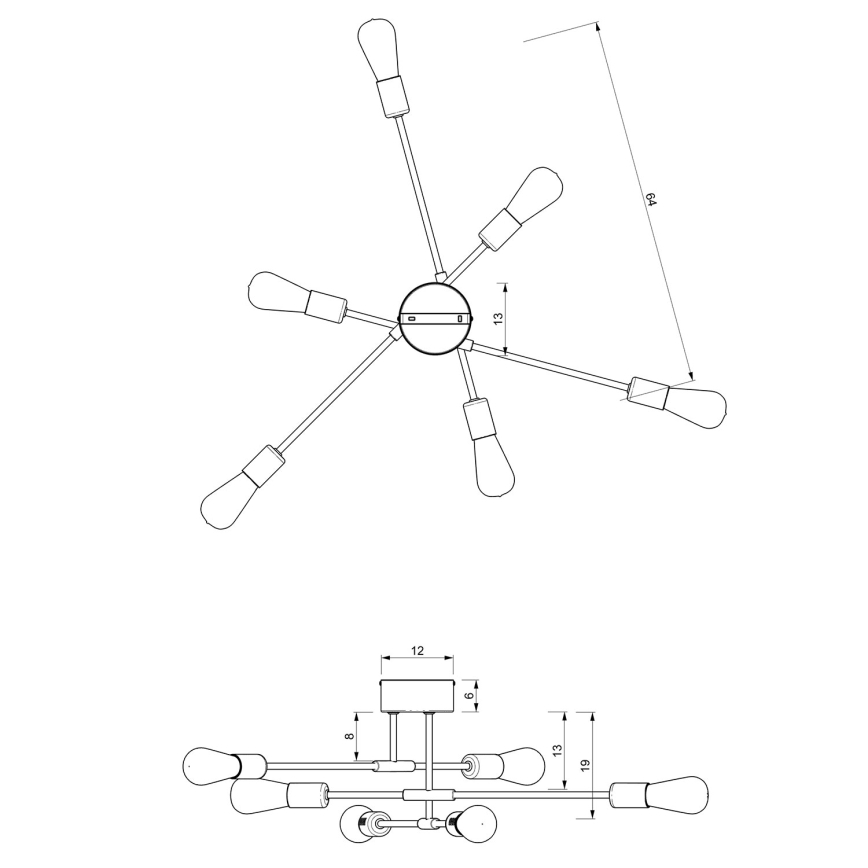 64
13
12
6
8
13
19