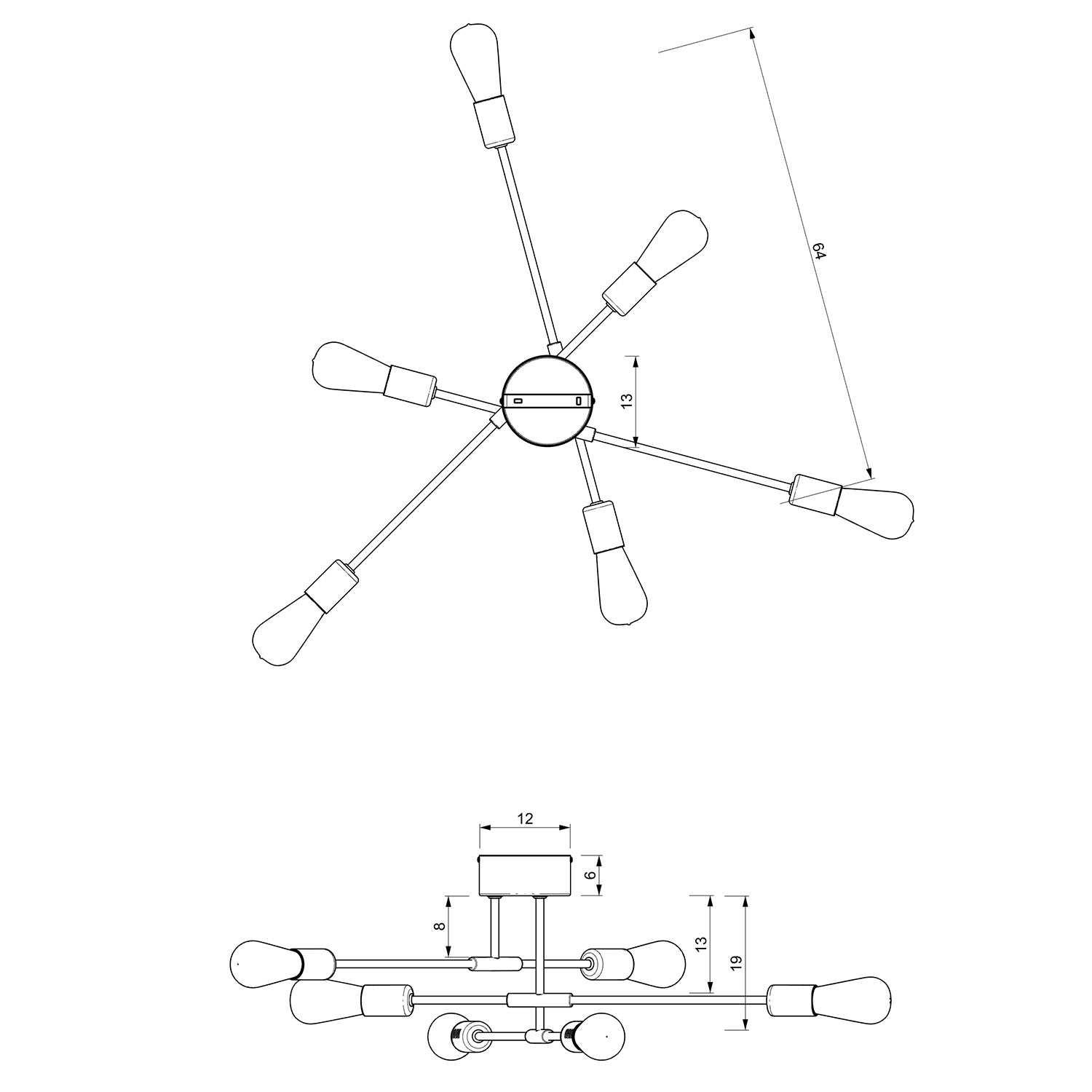 64

13

12

6

8

13

19