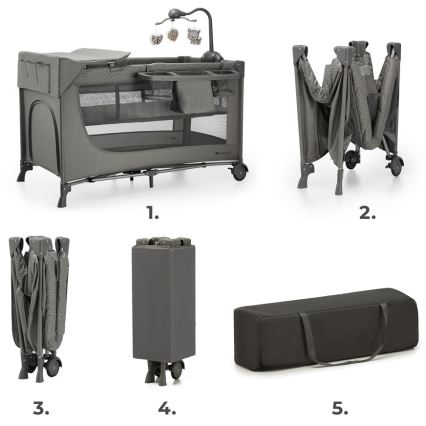 1.

2.

3.

4.

5.