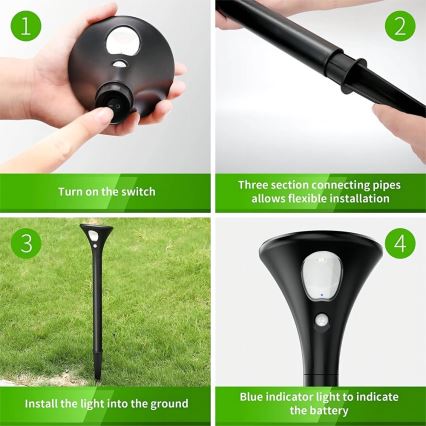 1

Turn on the switch

2

Three section connecting pipes allows flexible installation

3

Install the light into the ground

4

Blue indicator light to indicate the battery