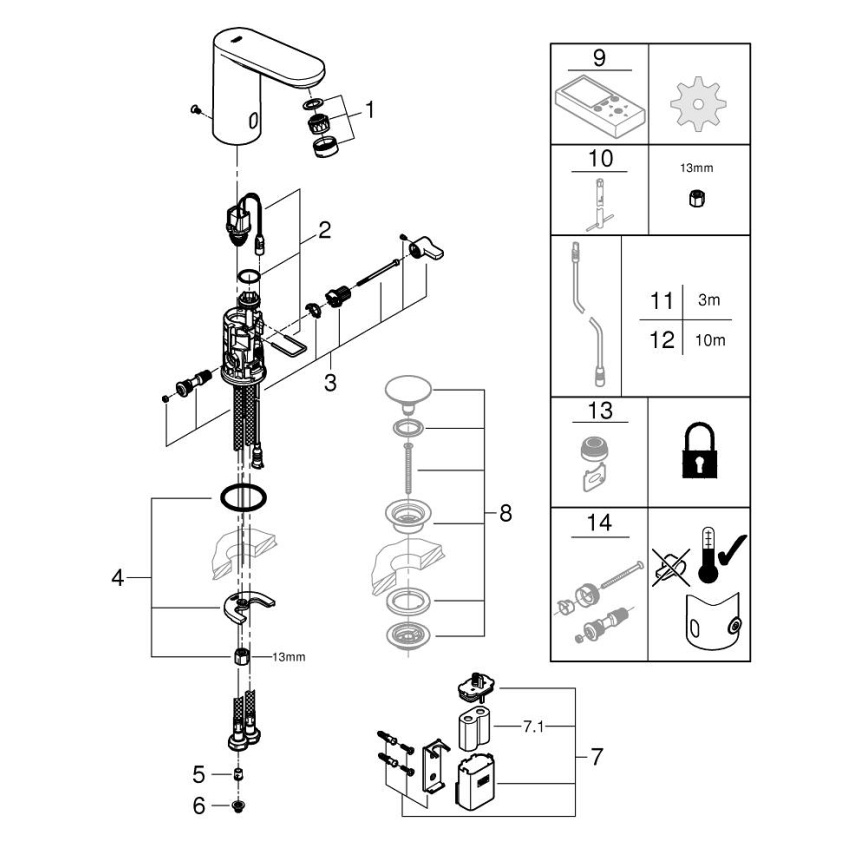 1

2

3

4

13mm

5

6

8

7.1

7

9

10

13mm

11 3m

12 10m

13

14