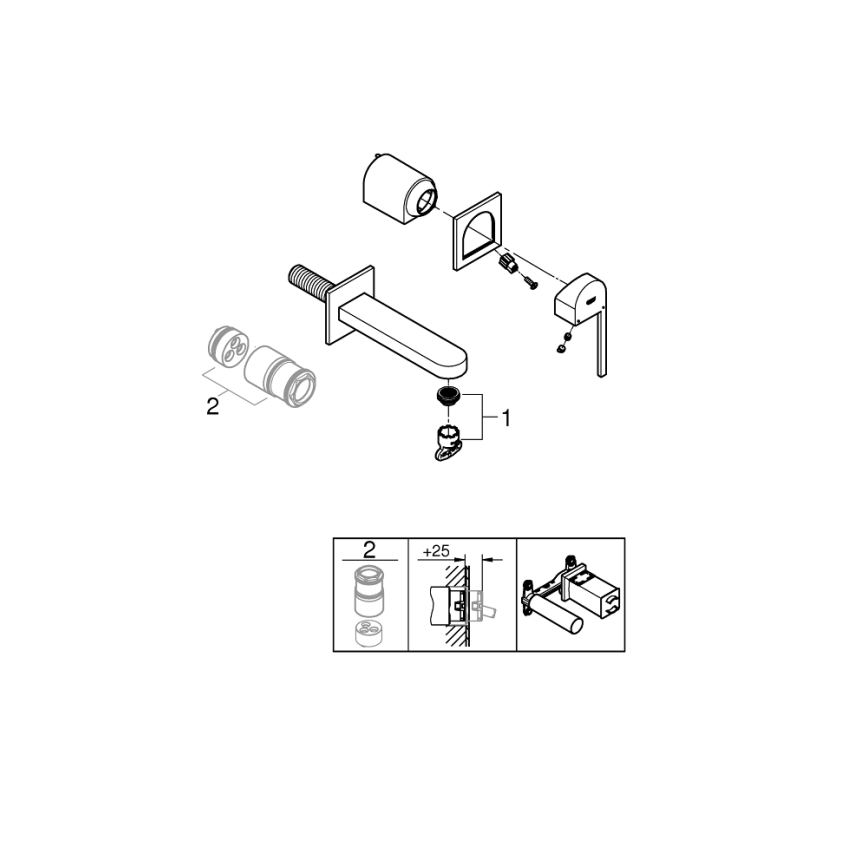 2

1

2

+25