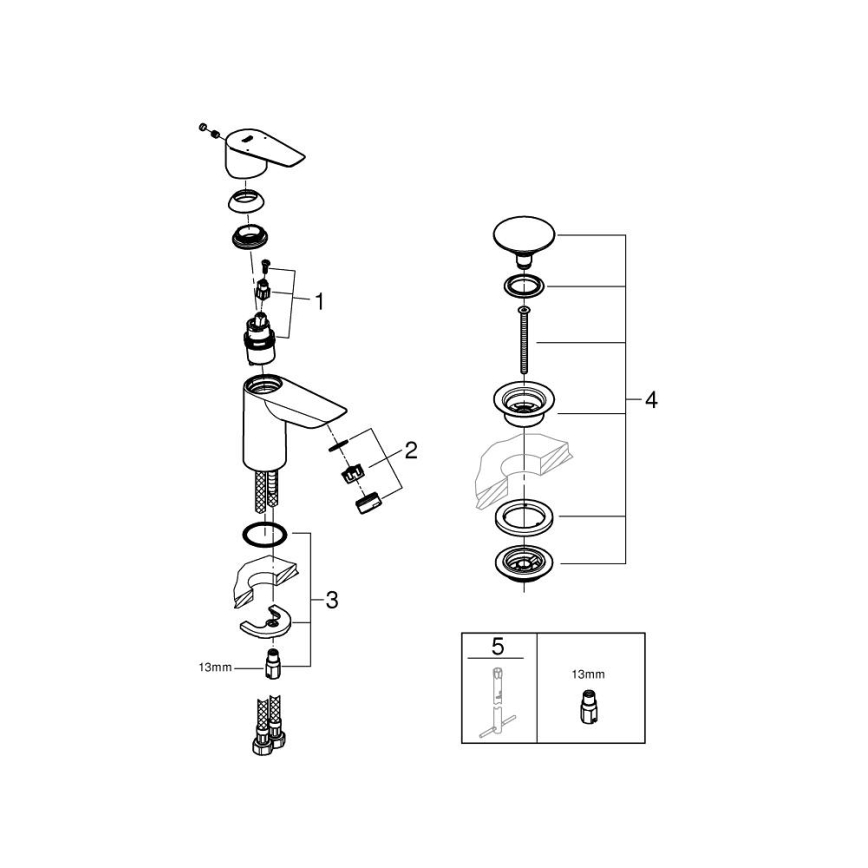 1
2
3
13mm
4
5
13mm