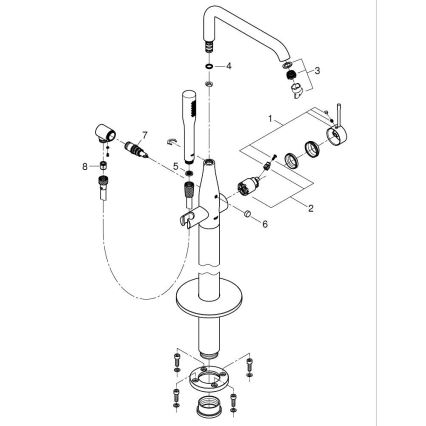 4
3
1
7
8
5
2
6