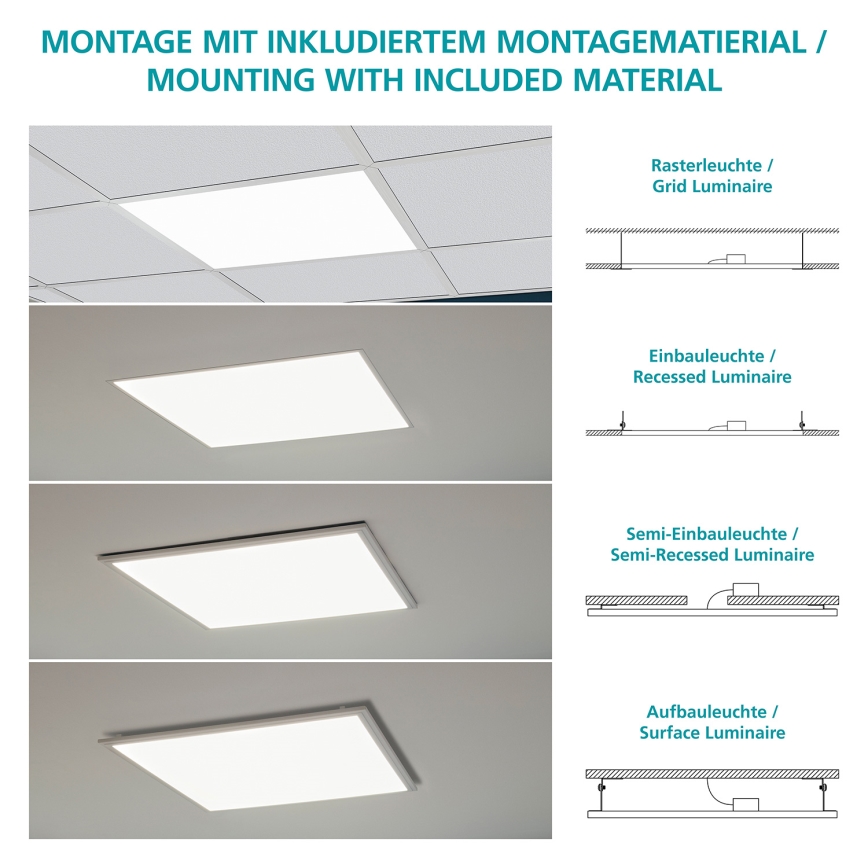 MONTAGE MIT INKLUDIERTEM MONTAGEMATIERIAL / MOUNTING WITH INCLUDED MATERIAL

Rasterleuchte / Grid Luminaire

Einbauleuchte / Recessed Luminaire

Semi-Einbauleuchte / Semi-Recessed Luminaire

Aufbauleuchte / Surface Luminaire