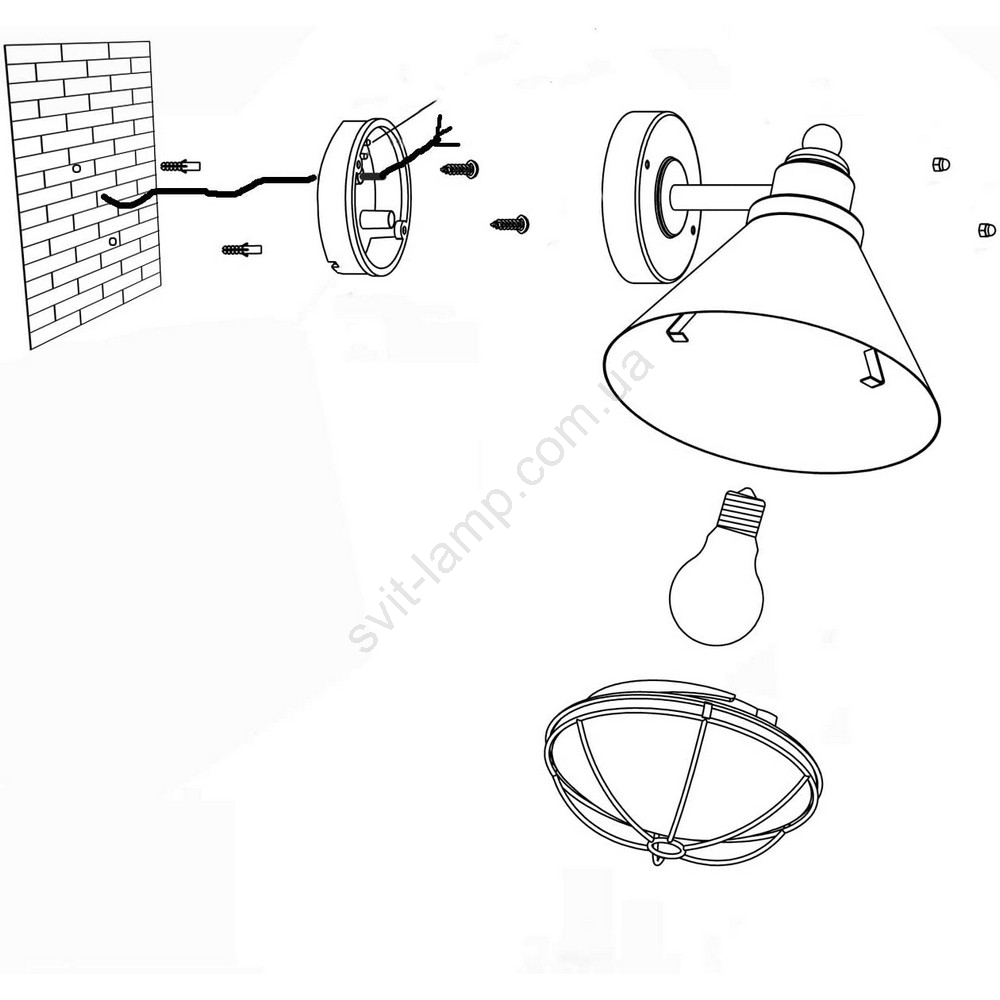 svit-lamp.com.ua