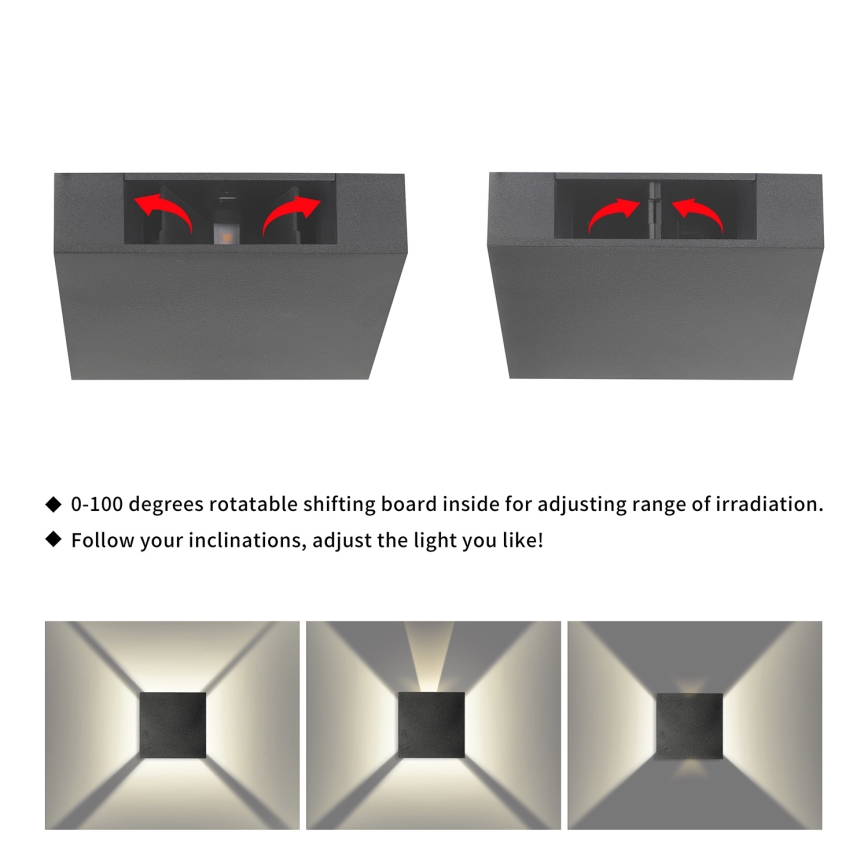 ◆ 0-100 degrees rotatable shifting board inside for adjusting range of irradiation.

◆ Follow your inclinations, adjust the light you like!