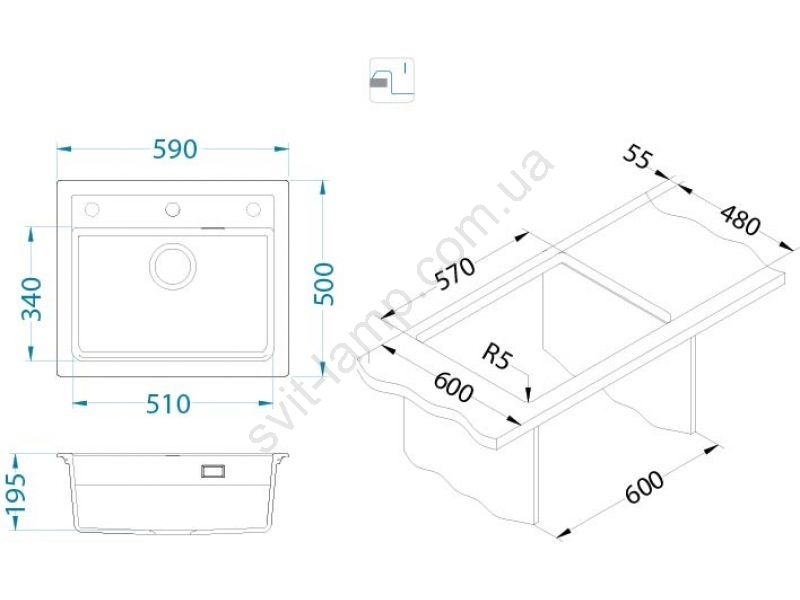 590
340
500
510
195
55
480
570
R5
600
600
svit-lamp.com.ua