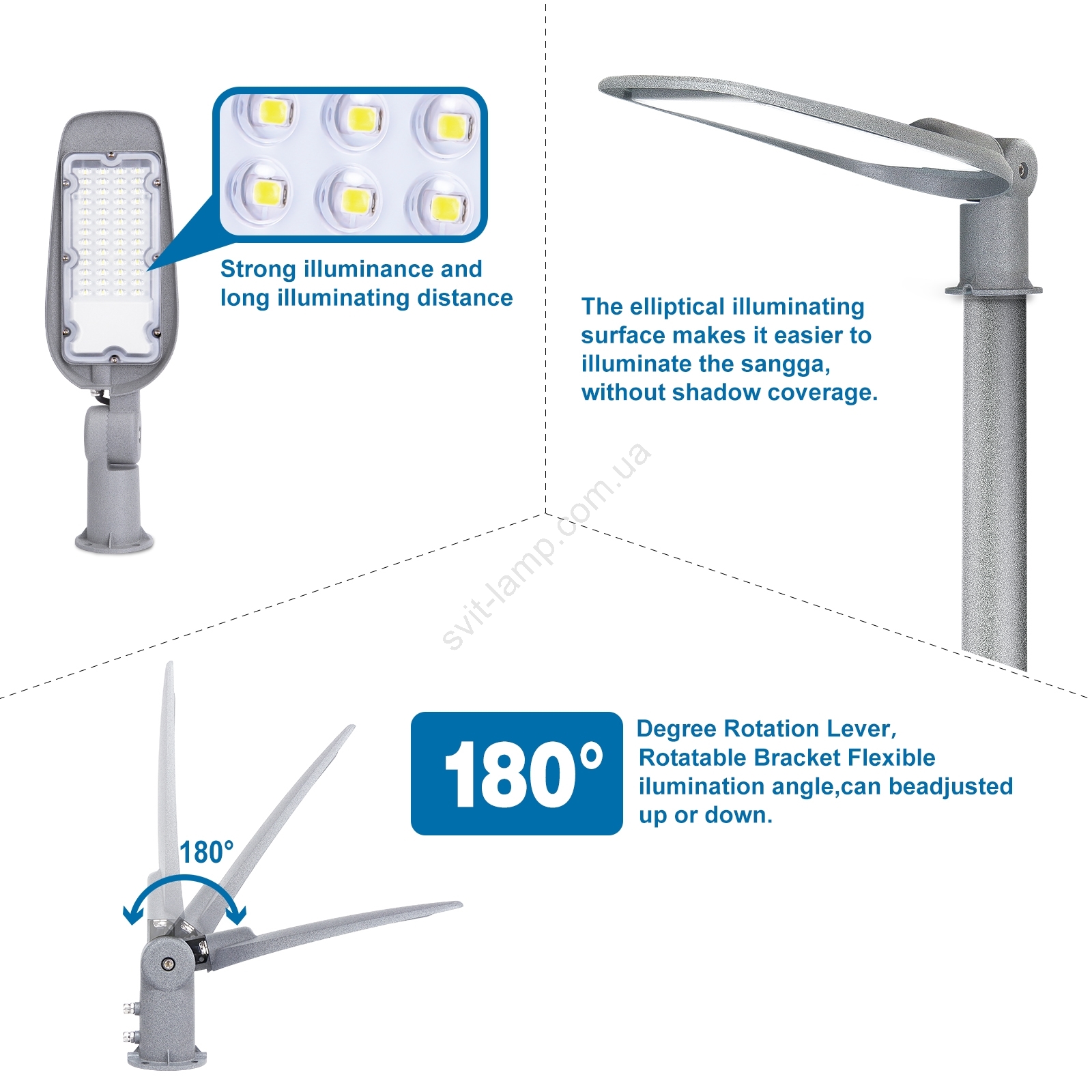 Strong illuminance and long illuminating distance

The elliptical illuminating surface makes it easier to illuminate the sangga, without shadow coverage.

svit-lamp.com.ua

180°

Degree Rotation Lever, Rotatable Bracket Flexible ilumination angle,can beadjusted up or down.

180°