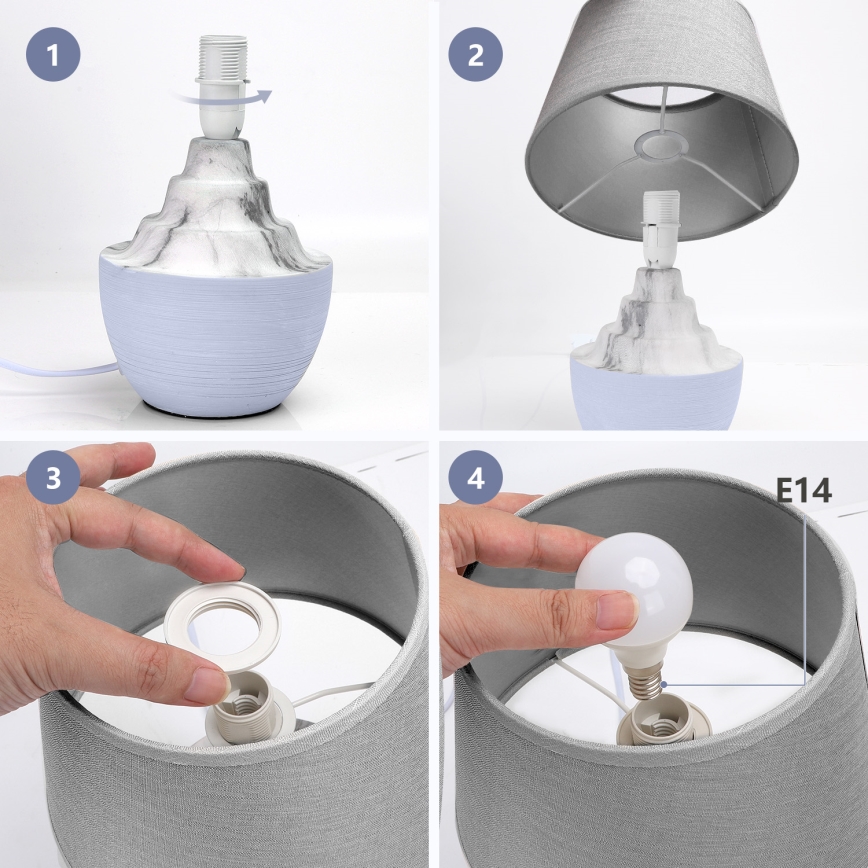 1

2

3

4

E14